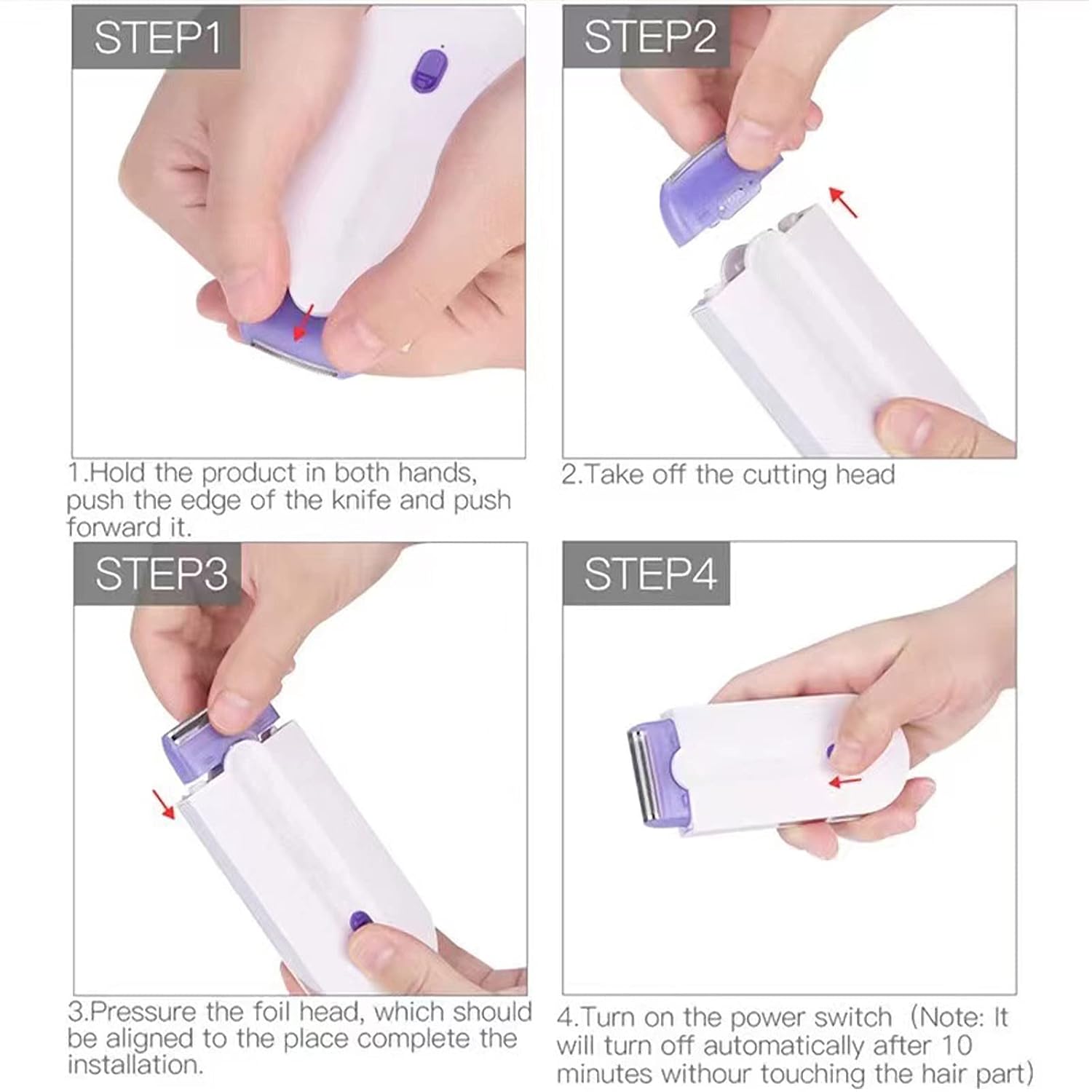 STEP1

1.Hold the product in both hands, push the edge of the knife and push forward it.

STEP2

2.Take off the cutting head

STEP3

3.Pressure the foil head, which should be aligned to the place complete the installation.

STEP4

4.Turn on the power switch (Note: It will turn off automatically after 10 minutes withour touching the hair part)