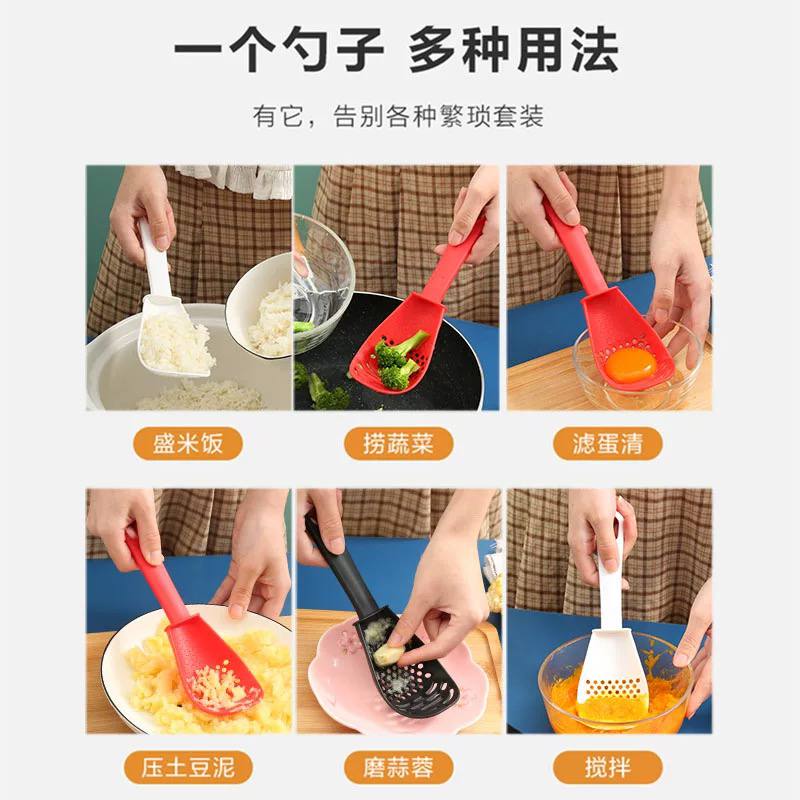 一个勺子 多种用法

有它，告别各种繁琐套装

盛米饭

捞蔬菜

滤蛋清

压土豆泥

磨蒜蓉

搅拌